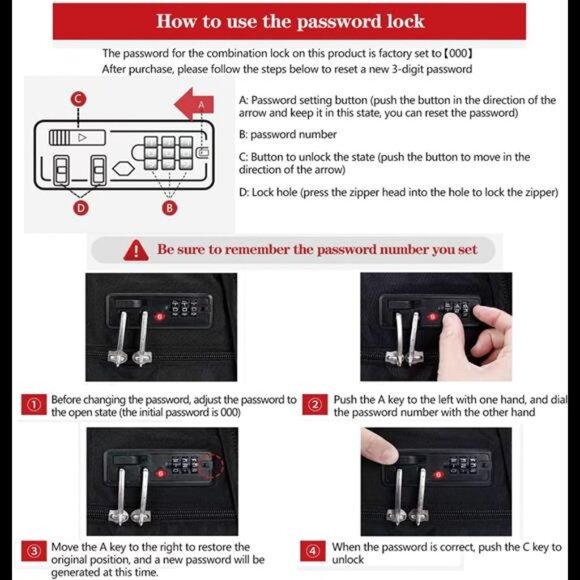 How to use the password lock

The password for the combination lock on this product is factory set to【000】
After purchase, please follow the steps below to reset a new 3-digit password

C

A

D

B

A: Password setting button (push the button in the direction of the arrow and keep it in this state, you can reset the password)

B: password number

C: Button to unlock the state (push the button to move in the direction of the arrow)

D: Lock hole (press the zipper head into the hole to lock the zipper)

Be sure to remember the password number you set

① Before changing the password, adjust the password to the open state (the initial password is 000)

② Push the A key to the left with one hand, and dial the password number with the other hand

③ Move the A key to the right to restore the original position, and a new password will be generated at this time.

④ When the password is correct, push the C key to unlock